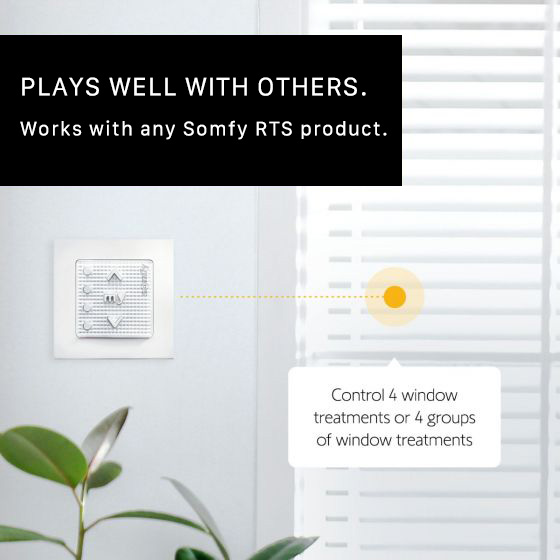 PLAYS WELL WITH OTHERS.

Works with any Somfy RTS product.

Control 4 window treatments or 4 groups of window treatments